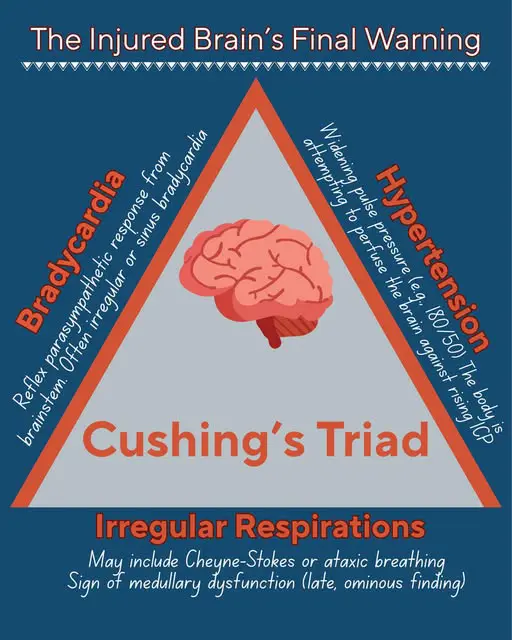 The Injured Brain's Final Warning

Bradycardia

Reflex parasympathetic response from brainstem. Often irregular or sinus bradycardia

Hypertension

Widening pulse pressure (e.g., 180/50) The body is attempting to perfuse the brain against rising ICP

Cushing's Triad

Irregular Respirations

May include Cheyne-Stokes or ataxic breathing
Sign of medullary dysfunction (late, ominous finding)